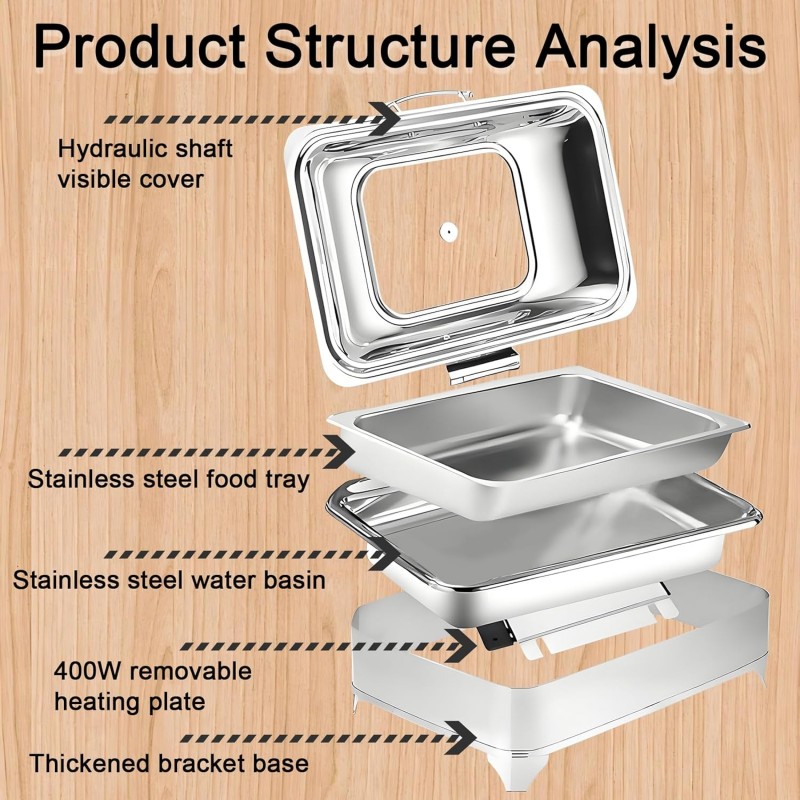 Product Structure Analysis

Hydraulic shaft visible cover

Stainless steel food tray

Stainless steel water basin

400W removable heating plate

Thickened bracket base