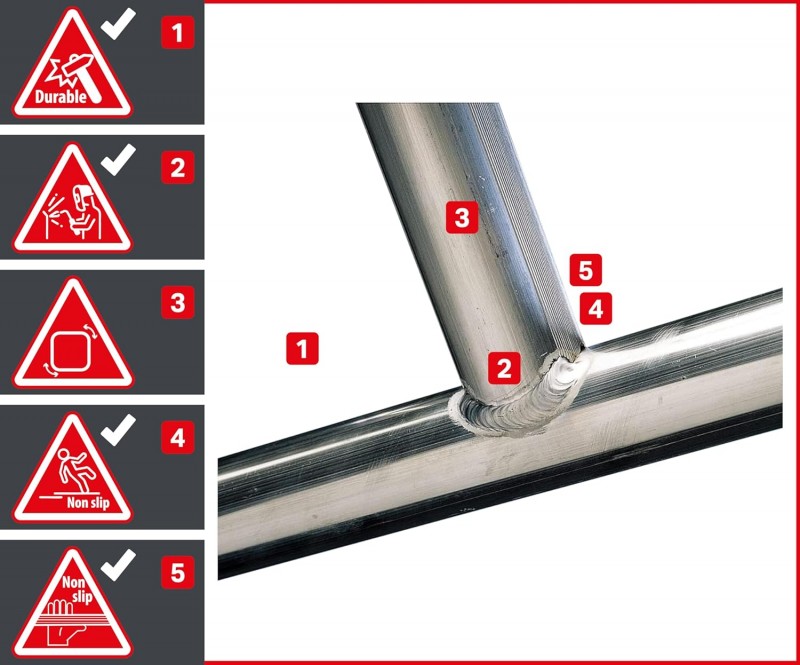 Durable
1

2

3

Non slip
4

Non slip
5

3
5
4
1
2