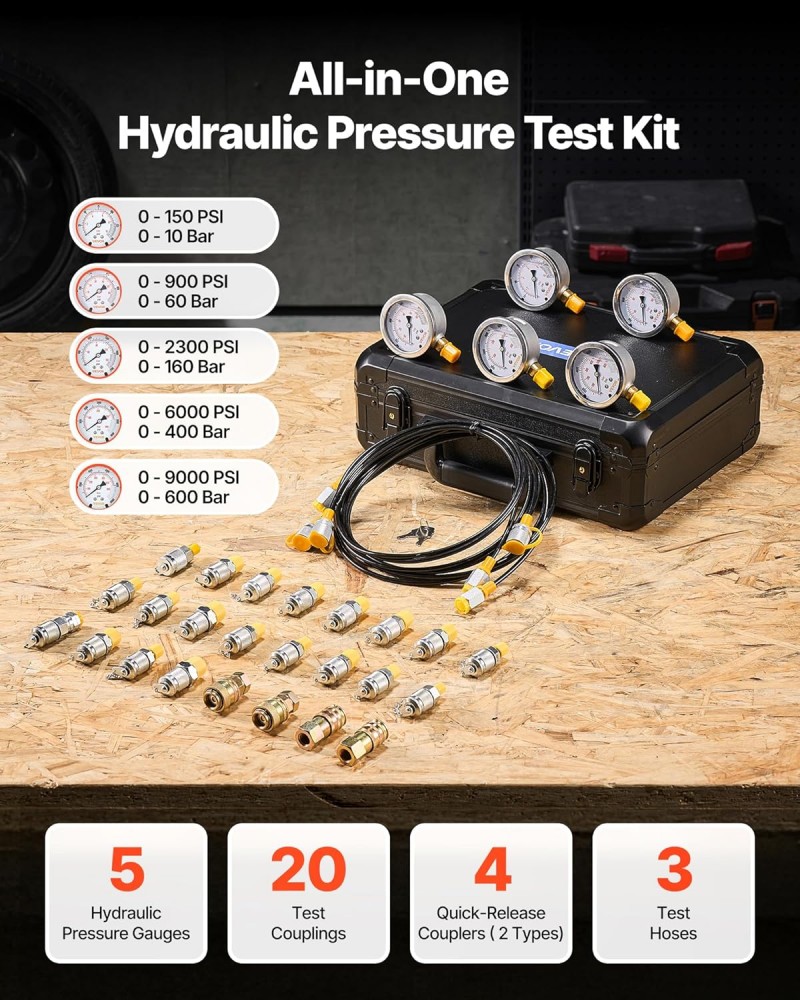 All-in-One
Hydraulic Pressure Test Kit

0 - 150 PSI
0 - 10 Bar

0 - 900 PSI
0 - 60 Bar

0 - 2300 PSI
0 - 160 Bar

0 - 6000 PSI
0 - 400 Bar

0 - 9000 PSI
0 - 600 Bar

5
Hydraulic Pressure Gauges

20
Test Couplings

4
Quick-Release Couplers ( 2 Types)

3
Test Hoses