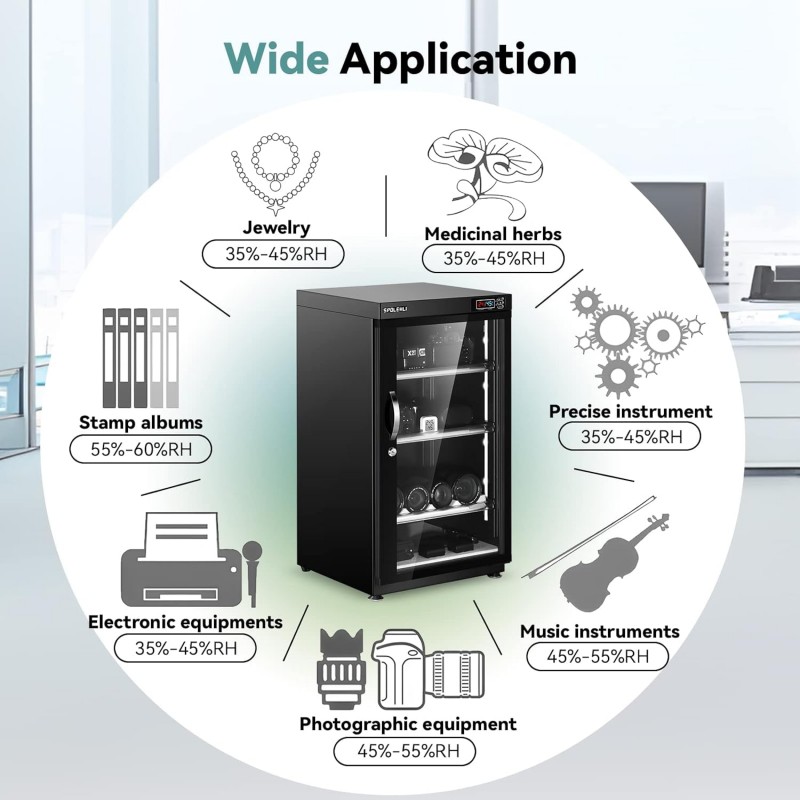 Wide Application

Jewelry
35%-45%RH

Medicinal herbs
35%-45%RH

Stamp albums
55%-60%RH

SPOLEHLI

Precise instrument
35%-45%RH

Electronic equipments
35%-45%RH

Music instruments
45%-55%RH

Photographic equipment
45%-55%RH