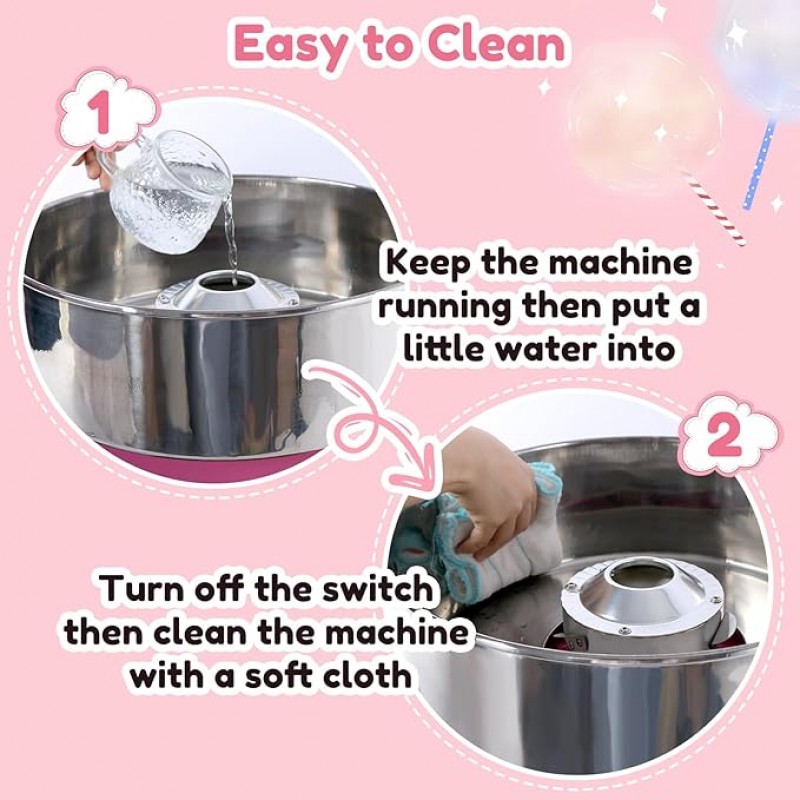 Easy to Clean

1

Keep the machine running then put a little water into

2

Turn off the switch then clean the machine with a soft cloth