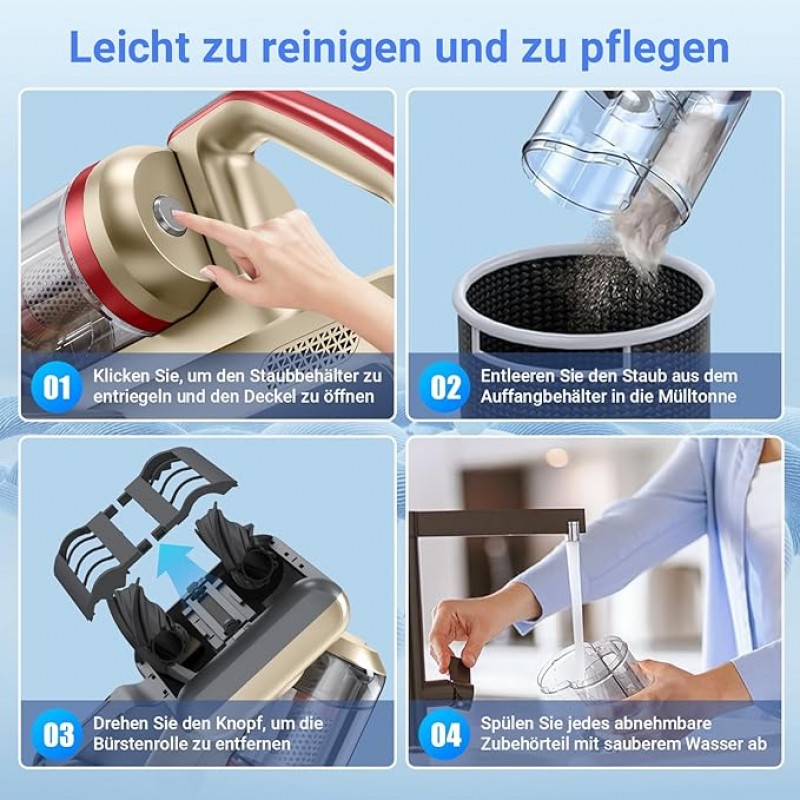 Leicht zu reinigen und zu pflegen

01 Klicken Sie, um den Staubbehälter zu entriegeln und den Deckel zu öffnen

02 Entleeren Sie den Staub aus dem Auffangbehälter in die Mülltonne

03 Drehen Sie den Knopf, um die Bürstenrolle zu entfernen

04 Spülen Sie jedes abnehmbare Zubehörteil mit sauberem Wasser ab