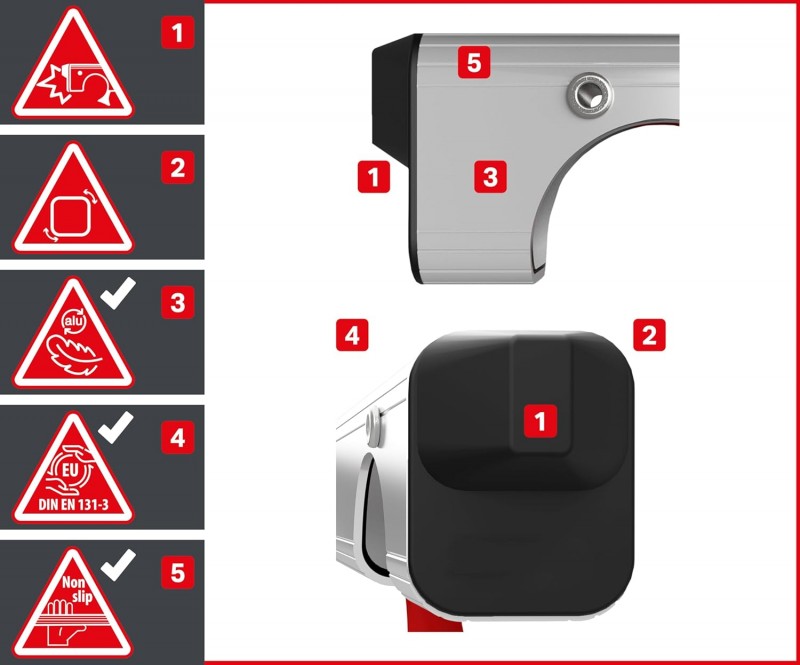 1

2

alu

3

EU
DIN EN 131-3

4

Non slip

5

5

1

3

4

2

1