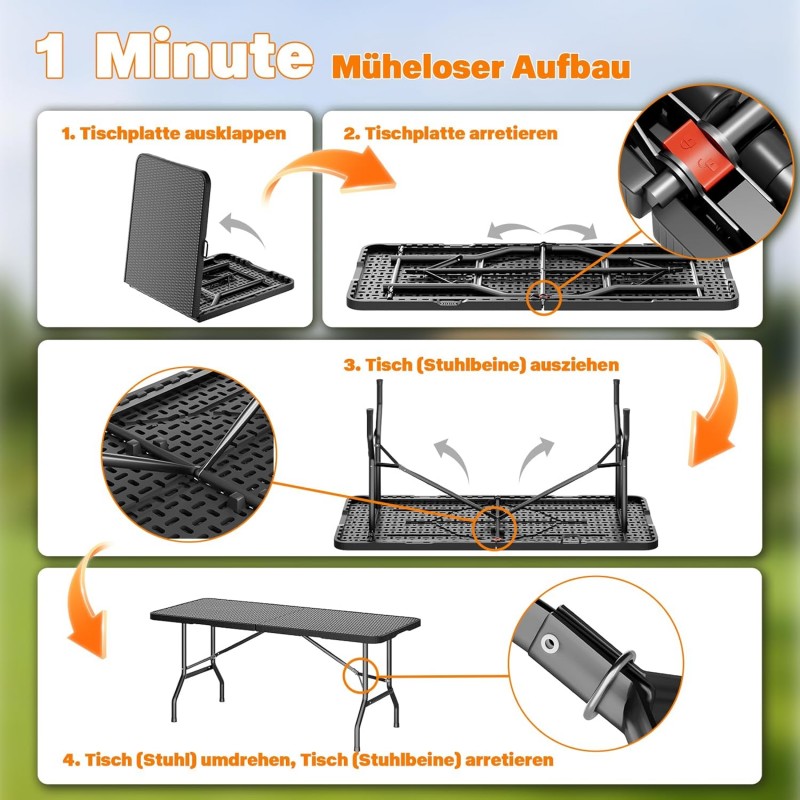 1 Minute Müheloser Aufbau

1. Tischplatte ausklappen

2. Tischplatte arretieren

3. Tisch (Stuhlbeine) ausziehen

4. Tisch (Stuhl) umdrehen, Tisch (Stuhlbeine) arretieren