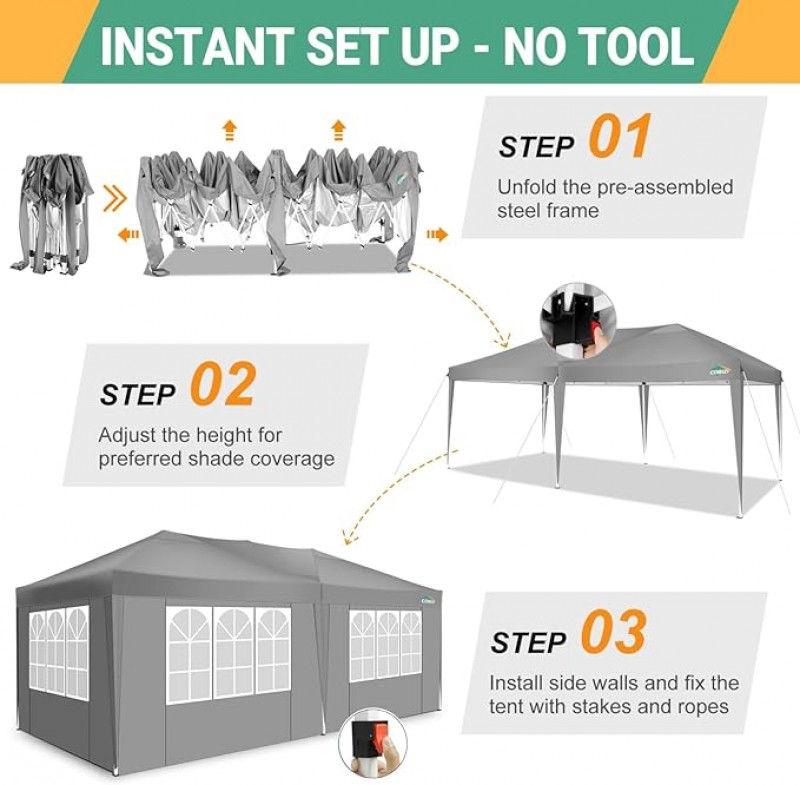 INSTANT SET UP - NO TOOL

STEP 01
Unfold the pre-assembled steel frame

STEP 02
Adjust the height for preferred shade coverage

STEP 03
Install side walls and fix the tent with stakes and ropes